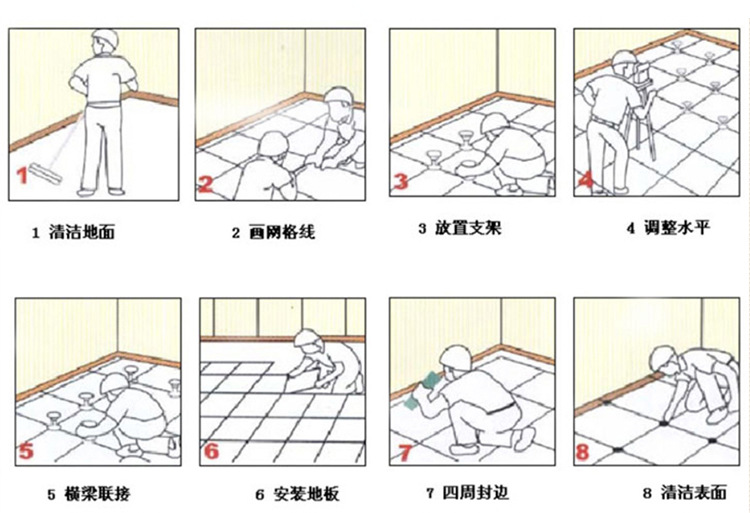 1

2

3

4

1 清洁地面

2 画网格线

3 放置支架

4 调整水平

5

6

7

8

5 横梁联接

6 安装地板

7 四周封边

8 清洁表面